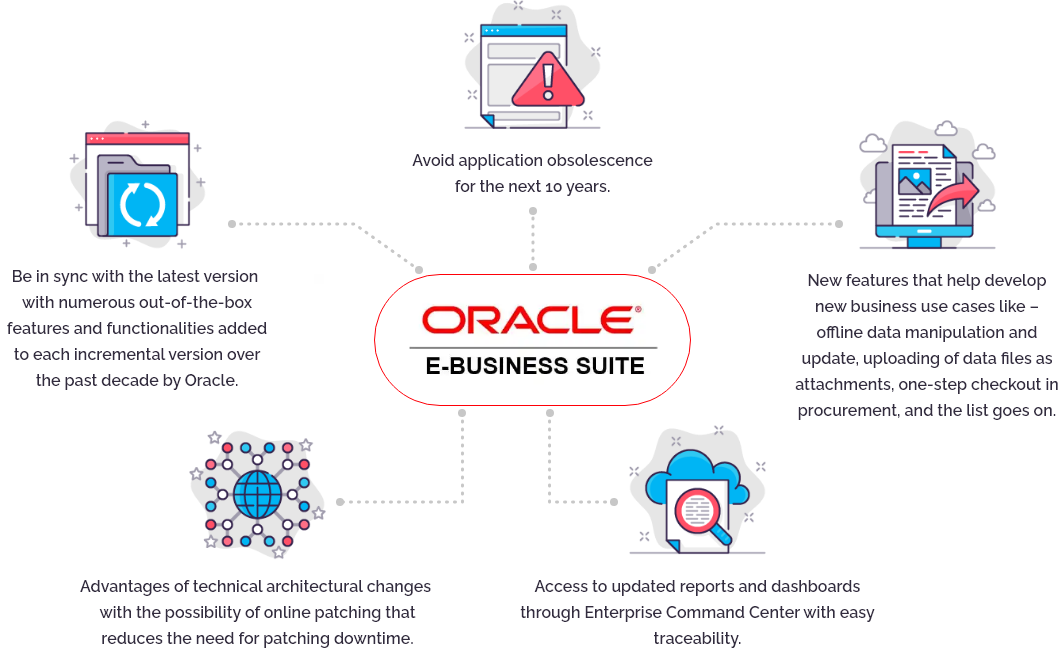 Avoid application obsolescence for the next 10 years.

Be in sync with the latest version with numerous out-of-the-box features and functionalities added to each incremental version over the past decade by Oracle.

ORACLE®

E-BUSINESS SUITE

New features that help develop new business use cases like – offline data manipulation and update, uploading of data files as attachments, one-step checkout in procurement, and the list goes on.

Advantages of technical architectural changes with the possibility of online patching that reduces the need for patching downtime.

Access to updated reports and dashboards through Enterprise Command Center with easy traceability.